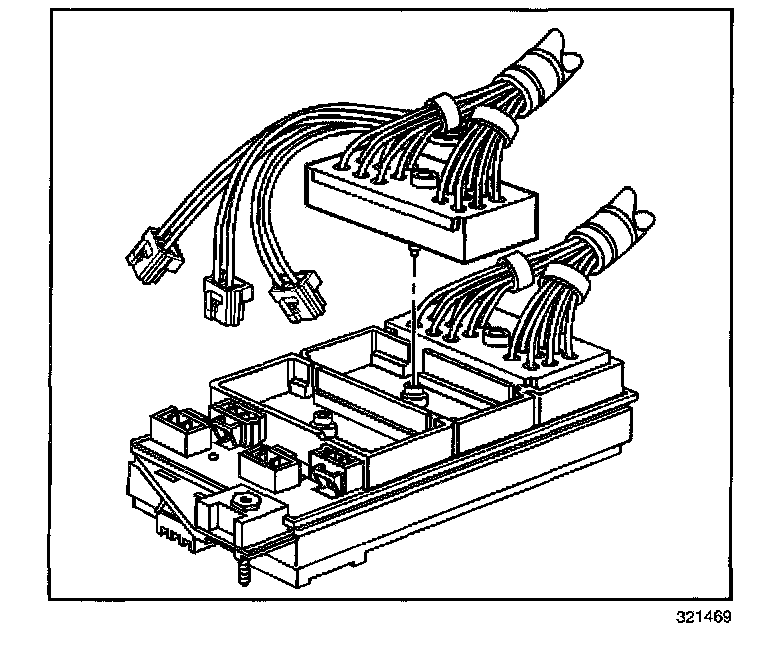 321469