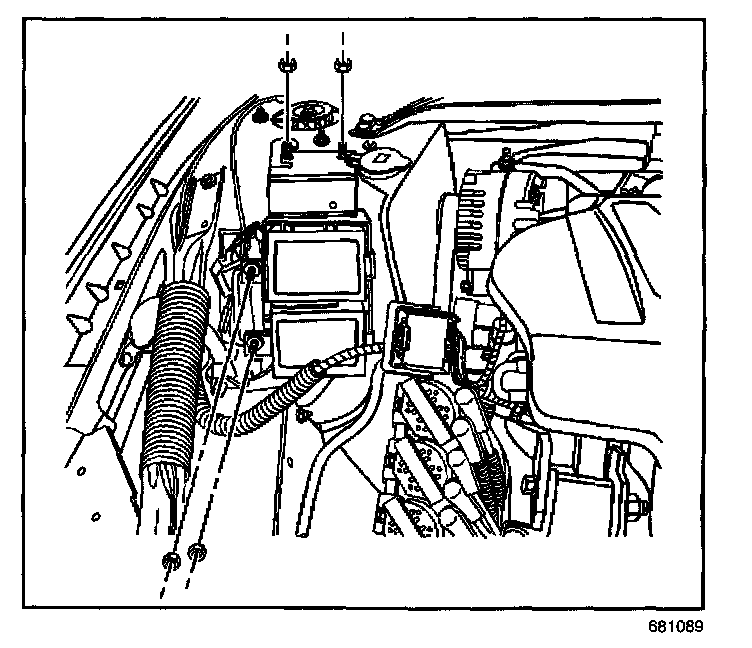 681089