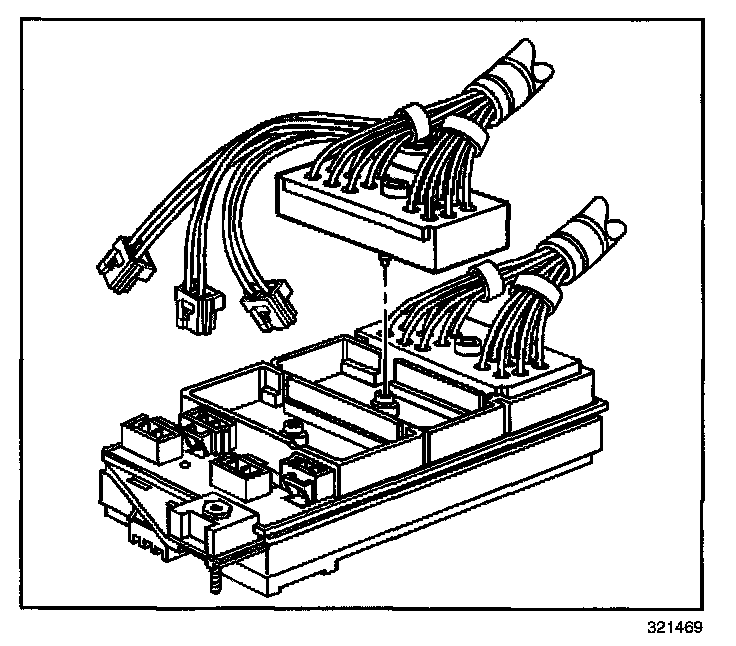 321469