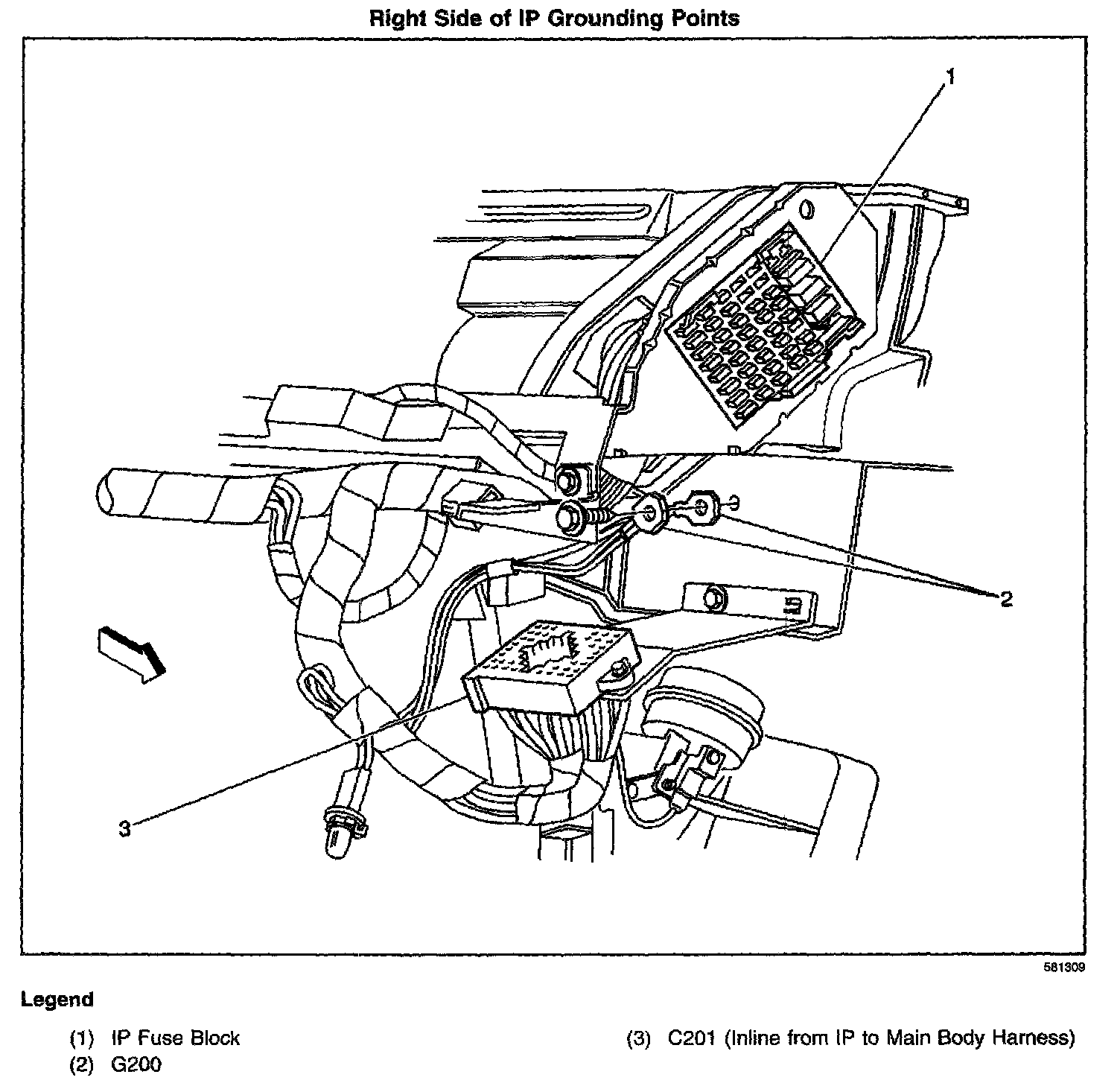 Right Side of IP Grounding Points

1

2

3

581309

Legend

(1) IP Fuse Block
(2) G200

(3) C201 (Inline from IP to Main Body Harness)