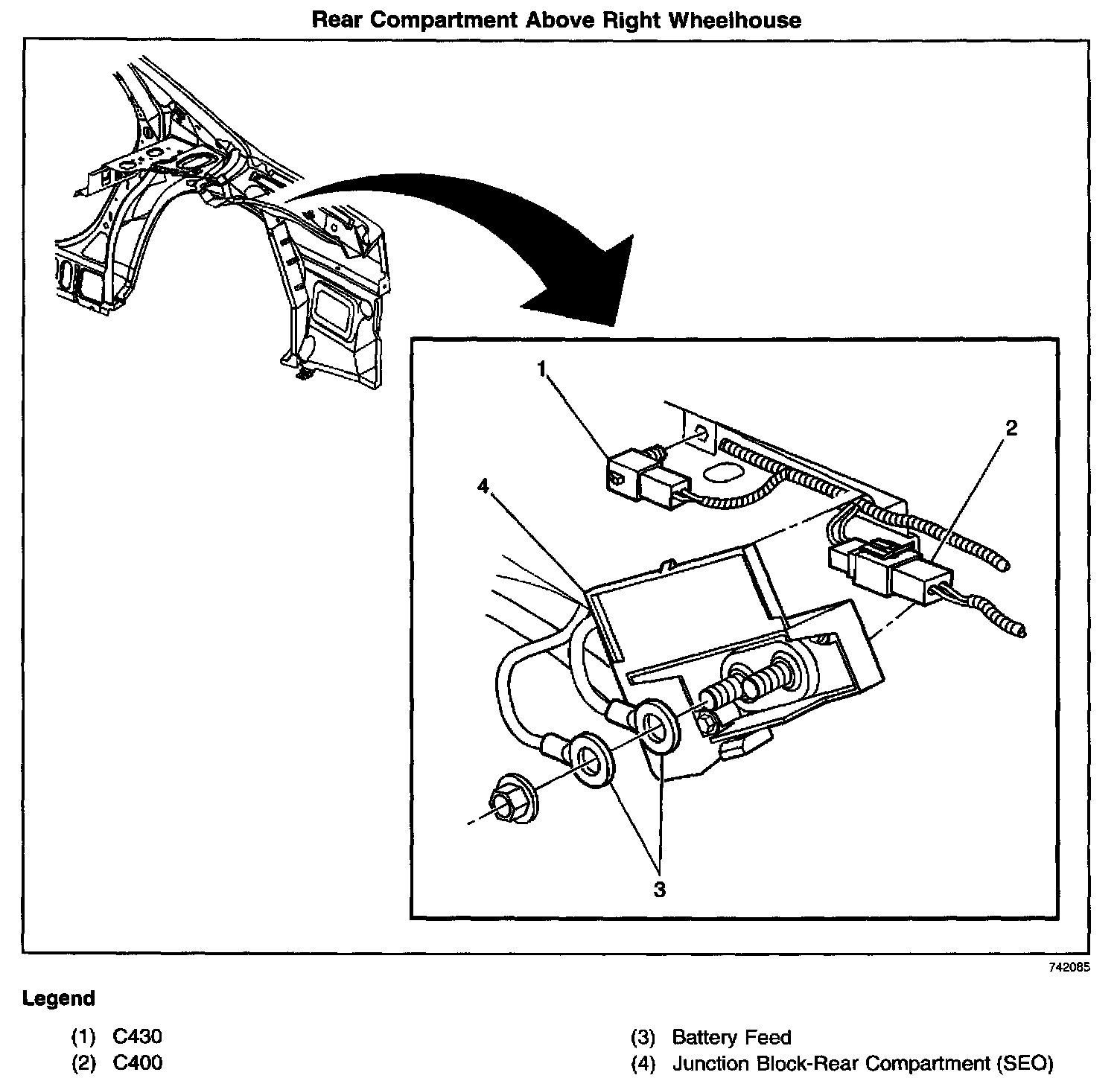 Rear Compartment Above Right Wheelhouse

1

2

4

3

742085

Legend

(1) C430

(2) C400

(3) Battery Feed

(4) Junction Block-Rear Compartment (SEO)