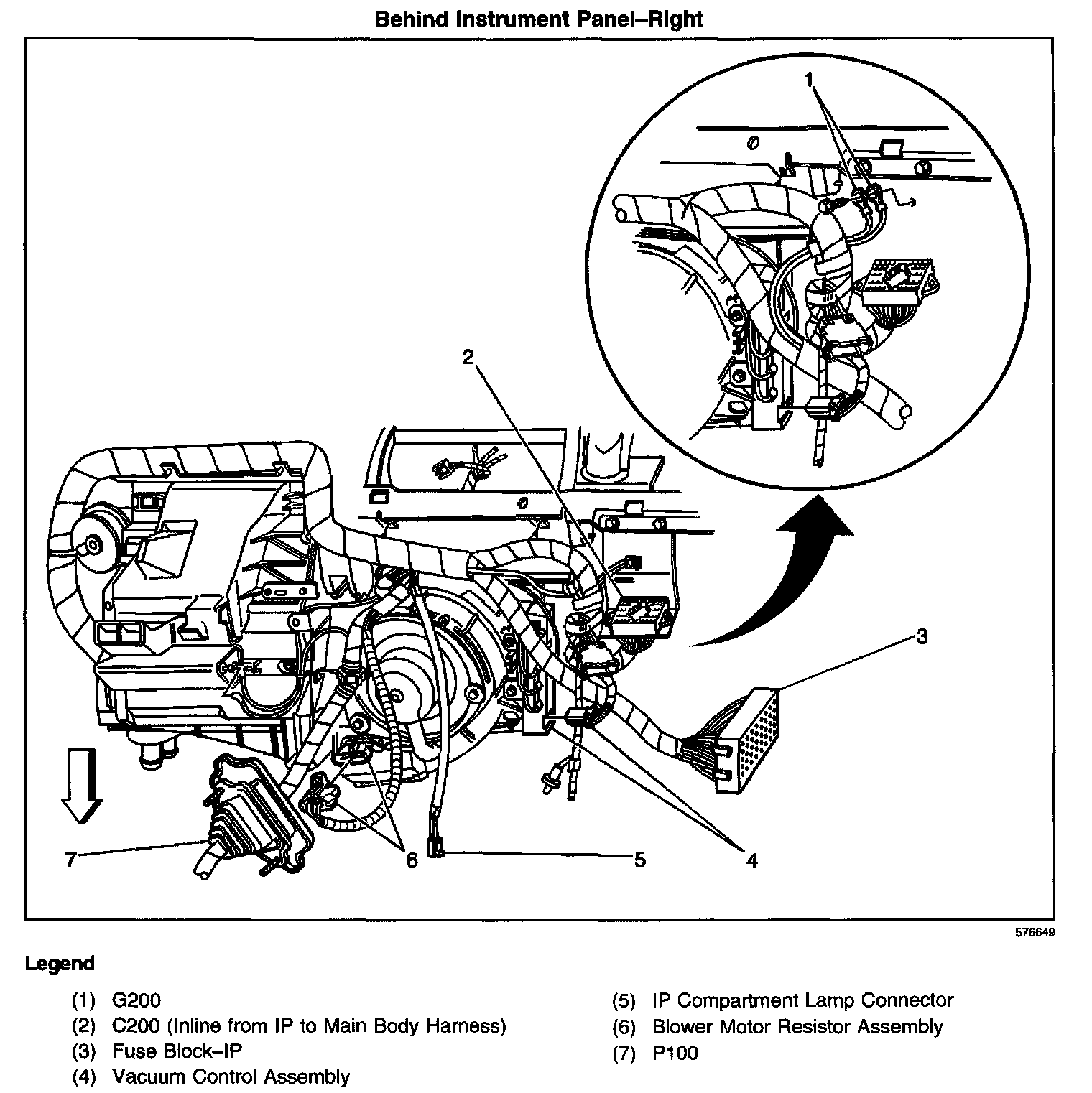 Behind Instrument Panel–Right

1

2

3

7

6

5

4

576649

Legend

(1) G200
(2) C200 (Inline from IP to Main Body Harness)
(3) Fuse Block–IP
(4) Vacuum Control Assembly

(5) IP Compartment Lamp Connector
(6) Blower Motor Resistor Assembly
(7) P100