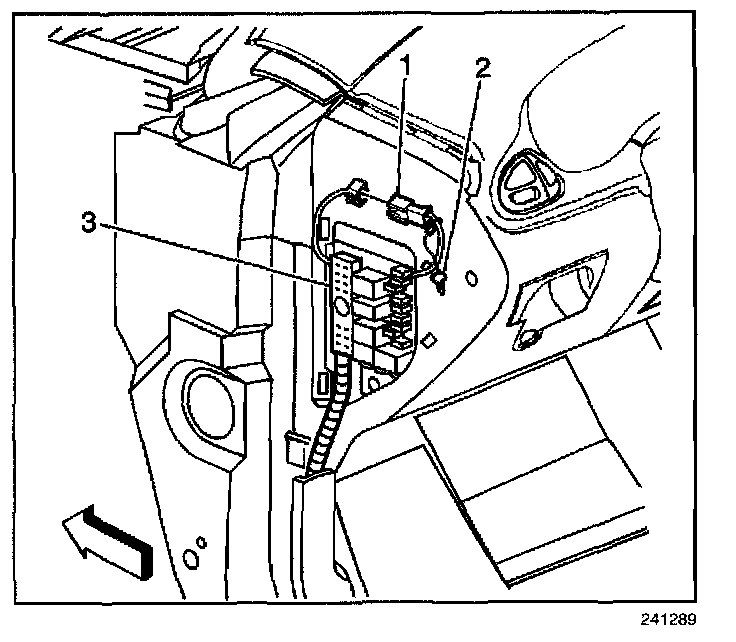 1
2
3
241289