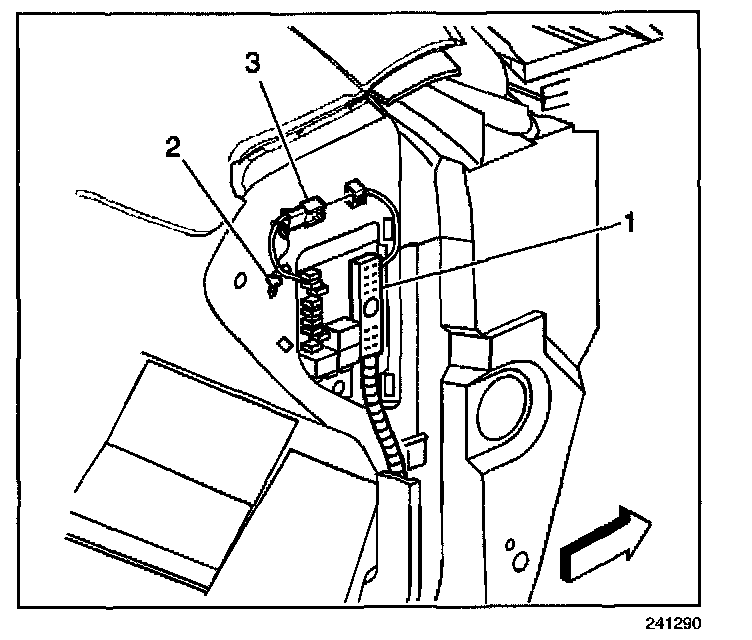 3
2
1
241290