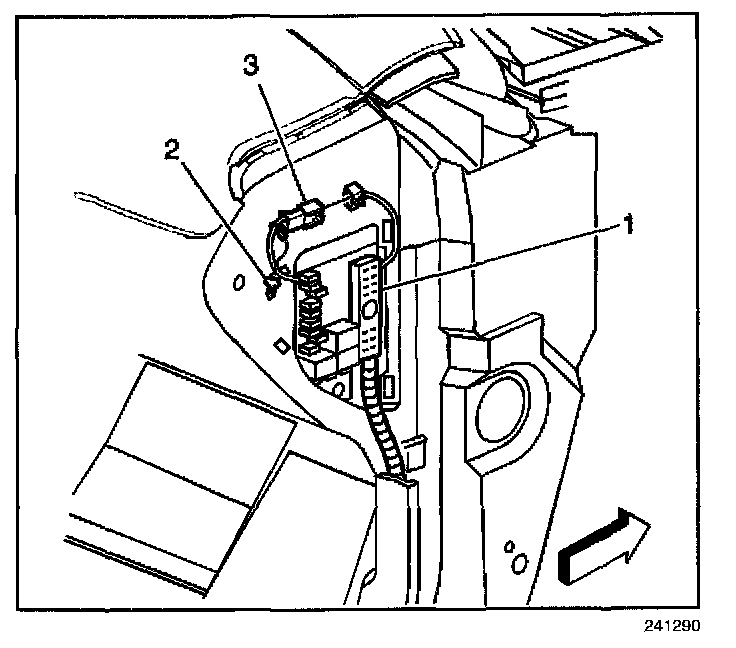 3
2
1
241290