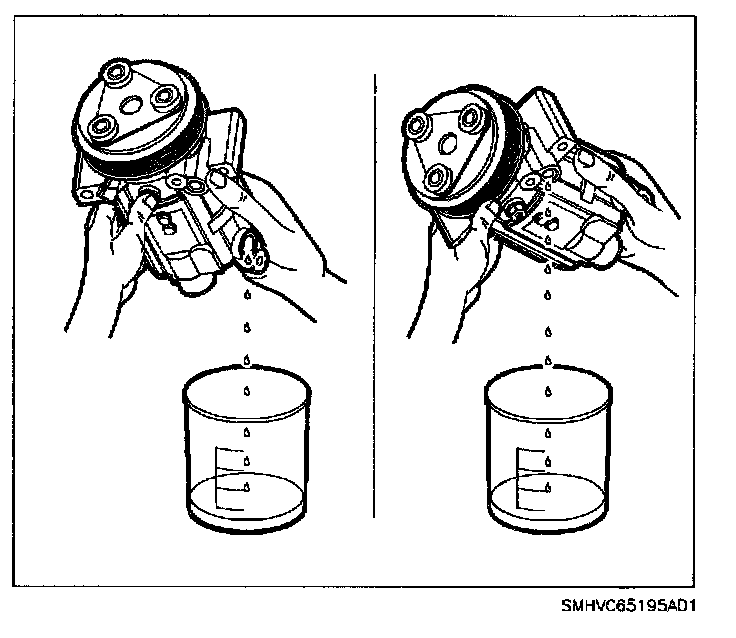 SMHVC65195AD1