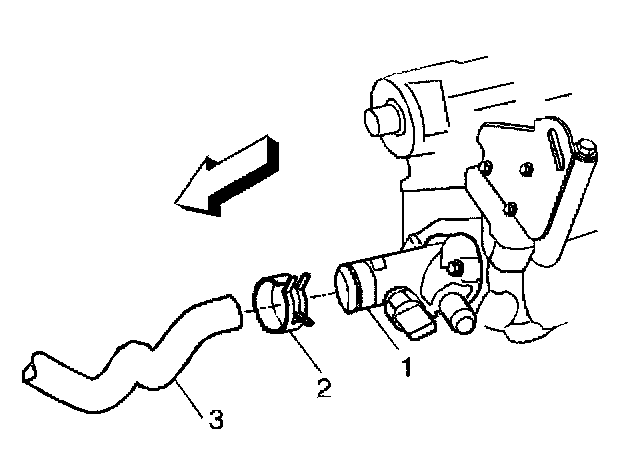 1
2
3