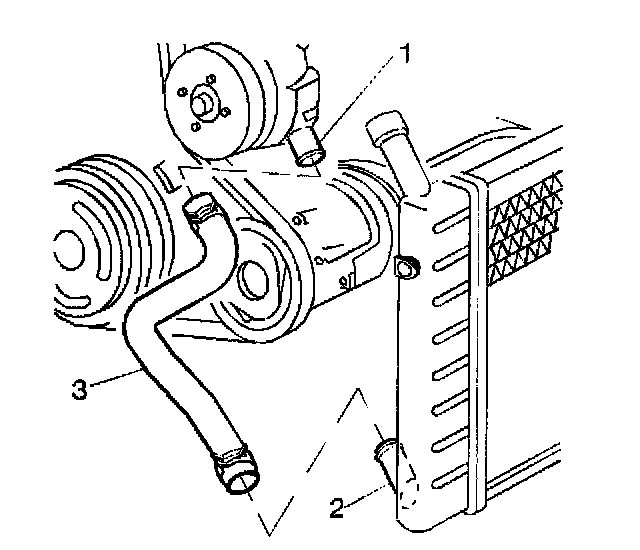 1
3
2