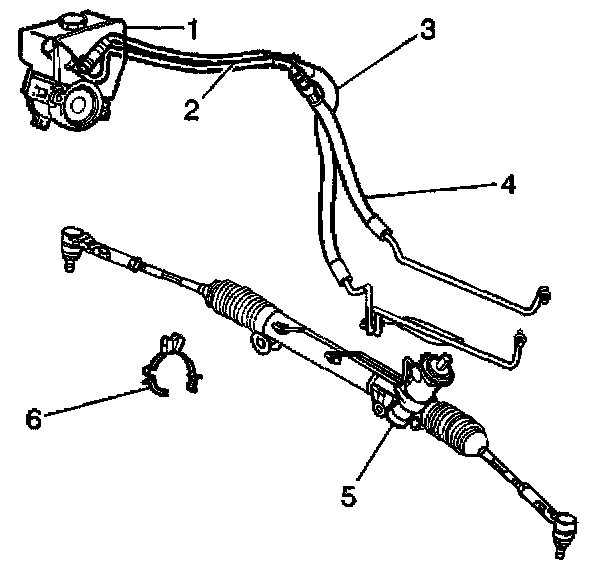 1
3
2
4
6
5