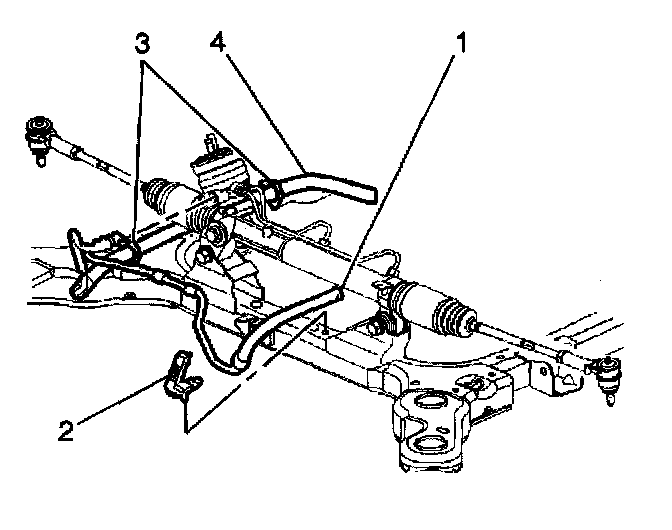 3
4
1
2