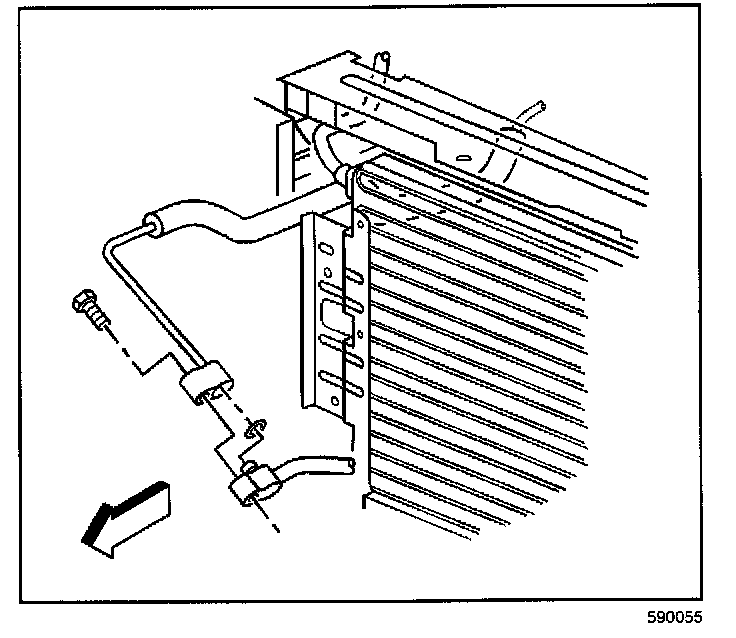 590055