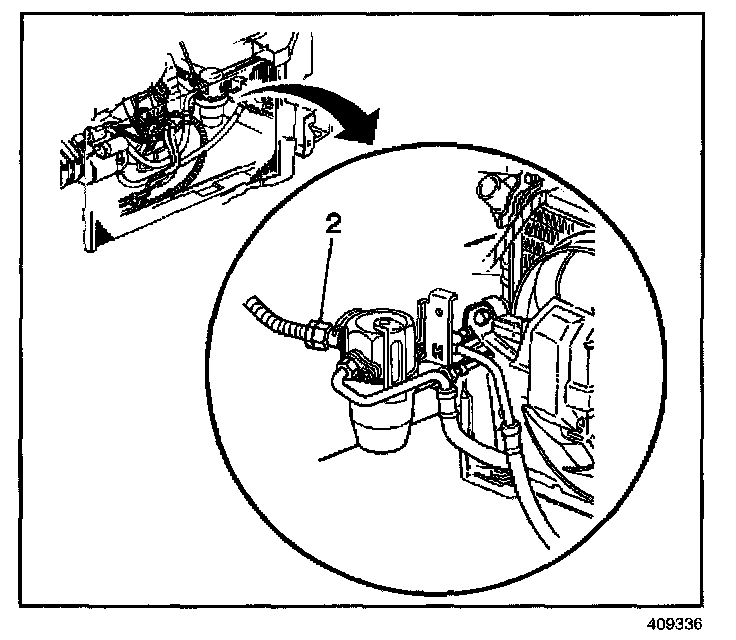 2

409336