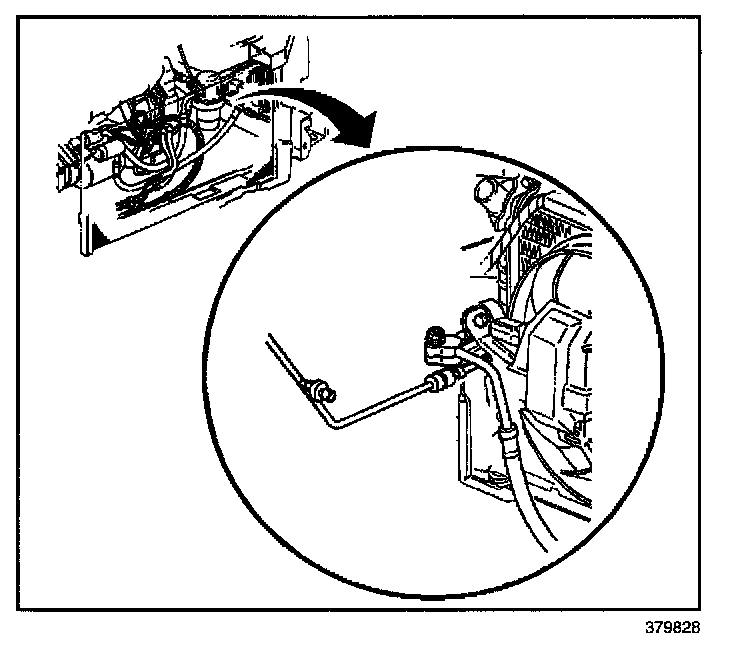 379828