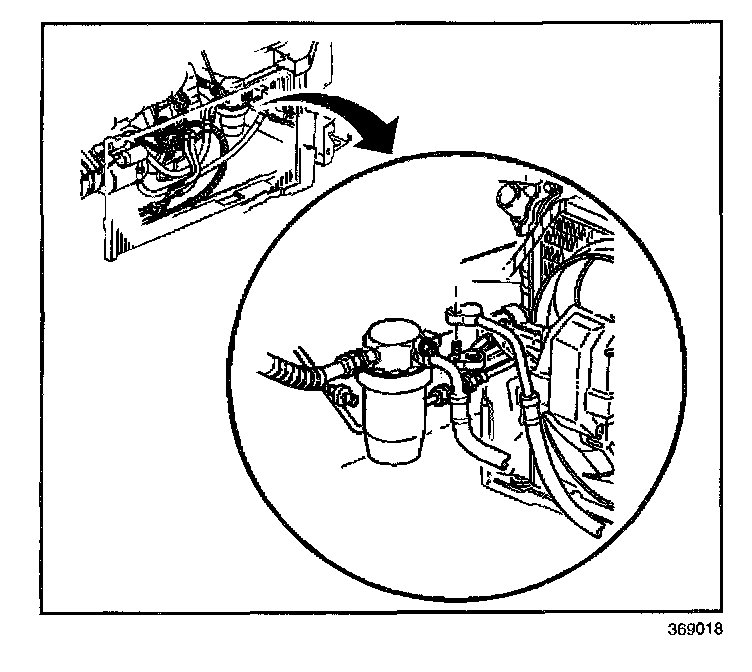 369018