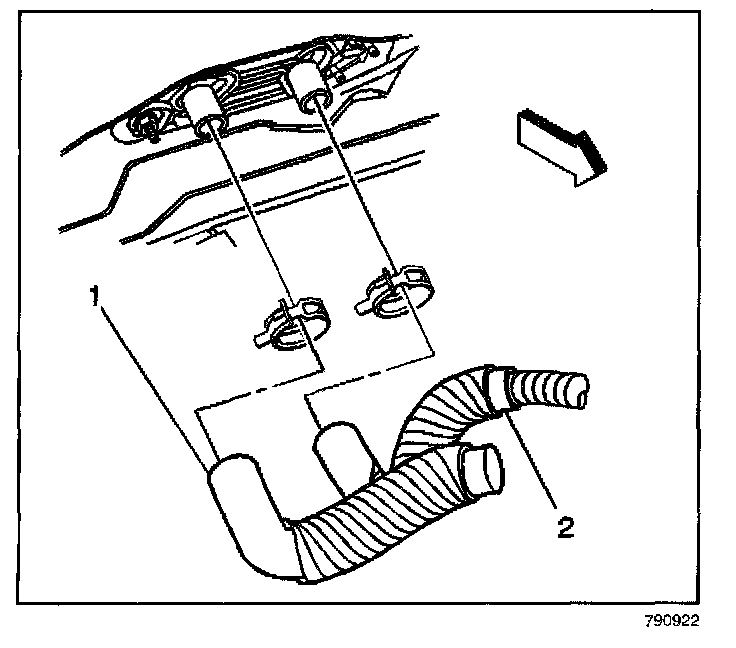 1

2

790922