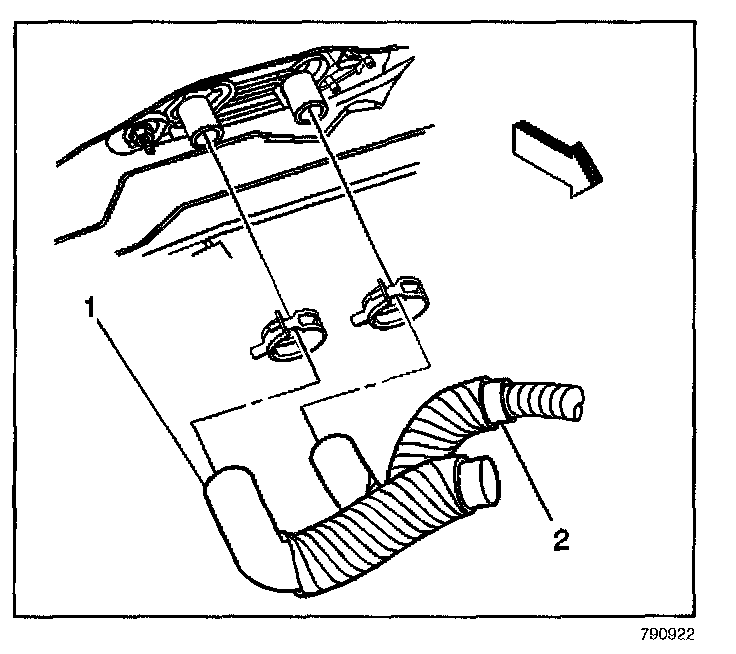 1
2
790922