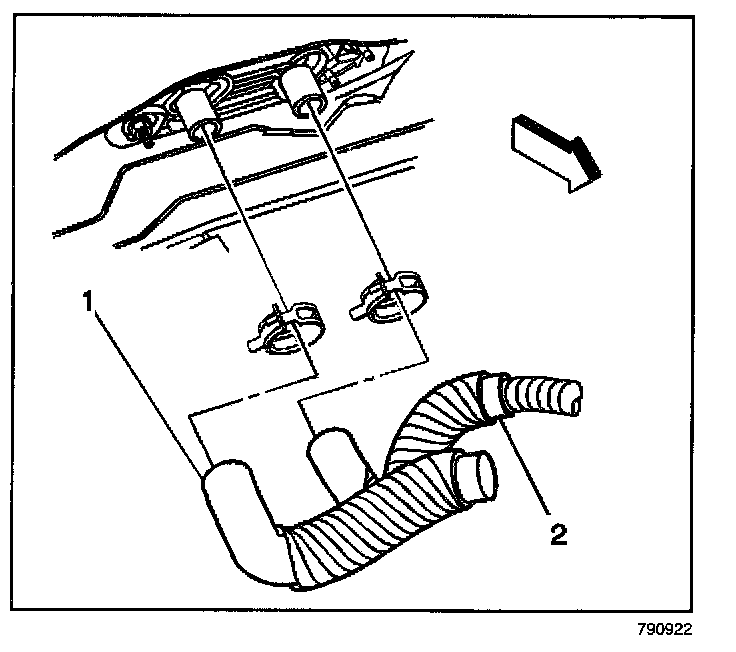 1

2

790922