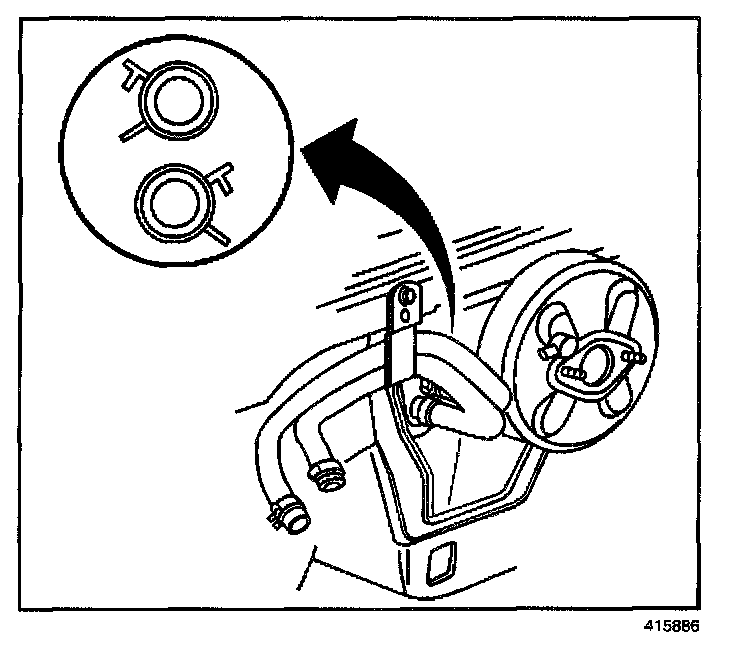 415886