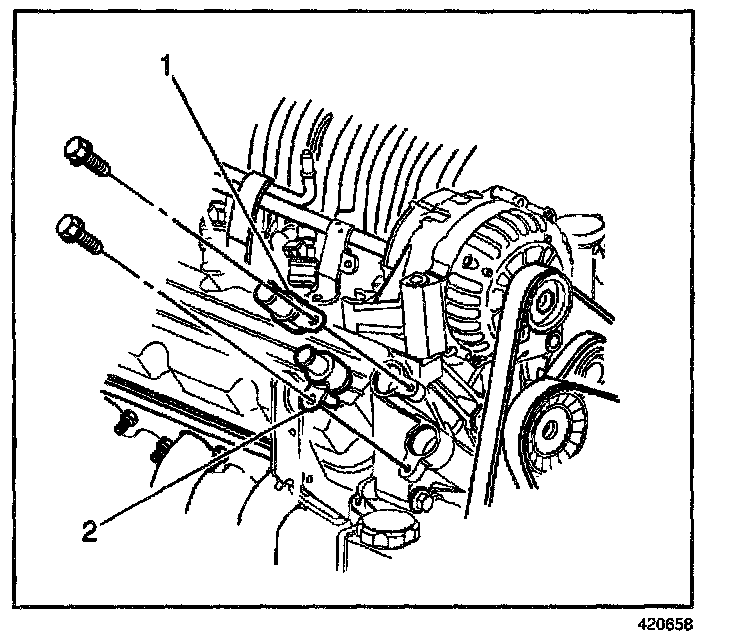 1

2

420658