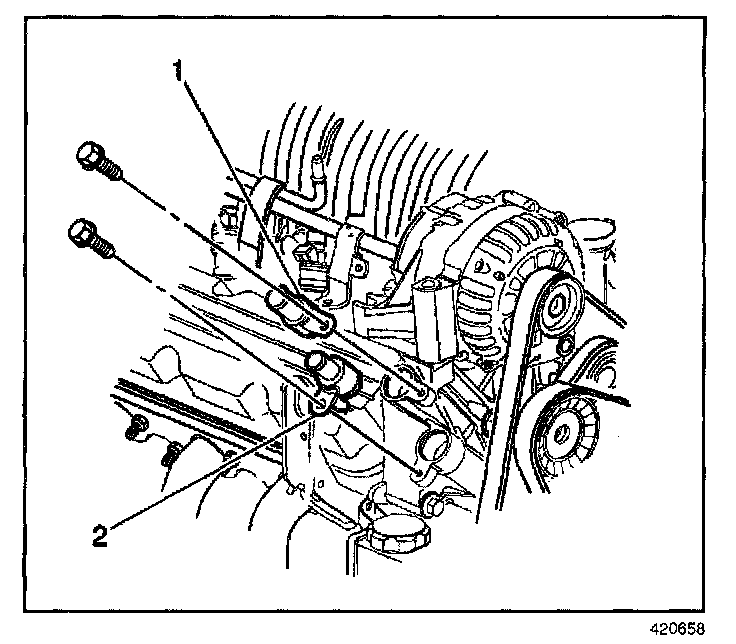 1

2

420658