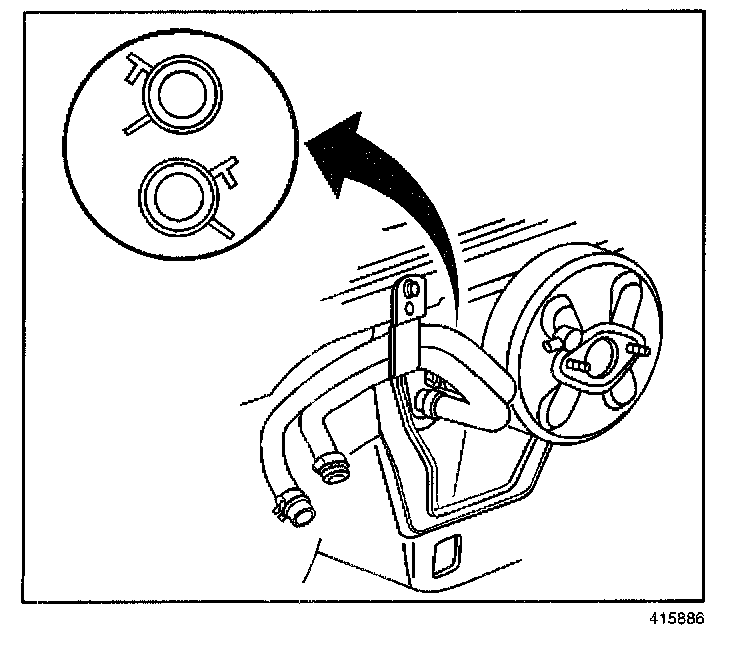 415886