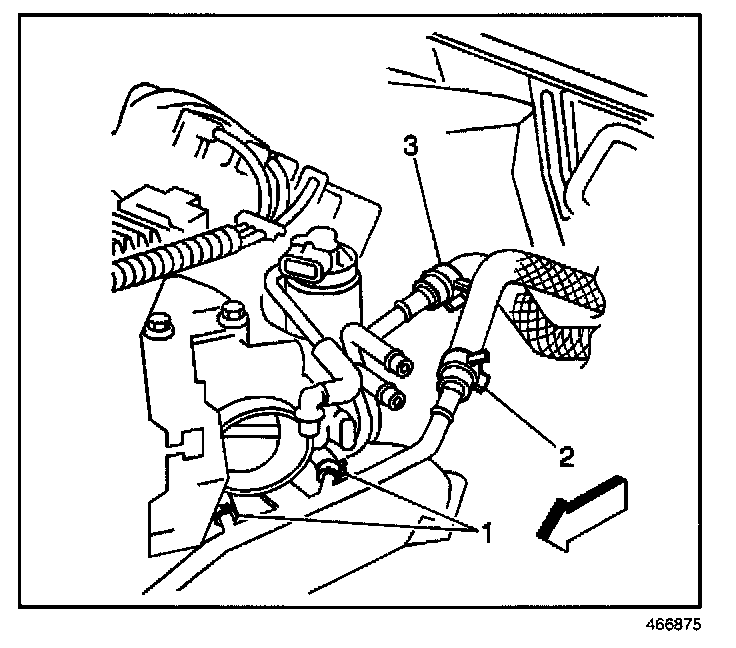 3

2

1

466875