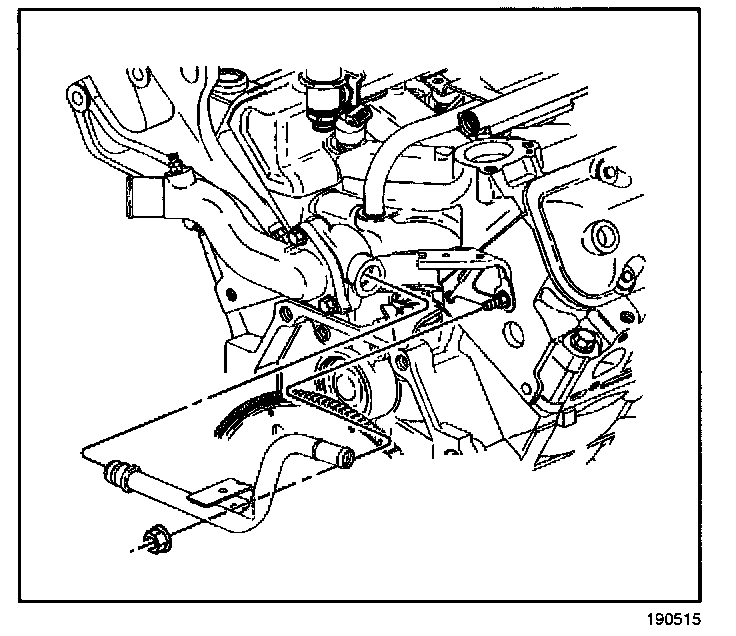 190515