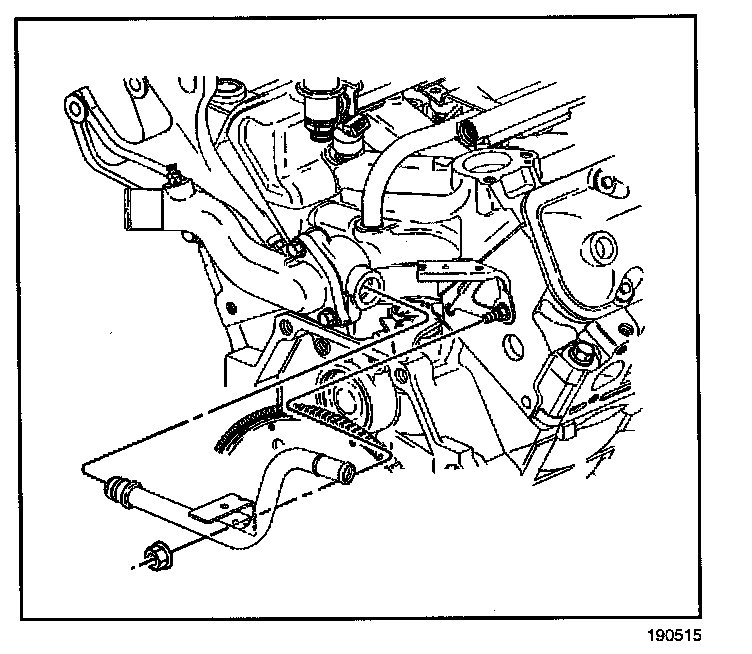 190515