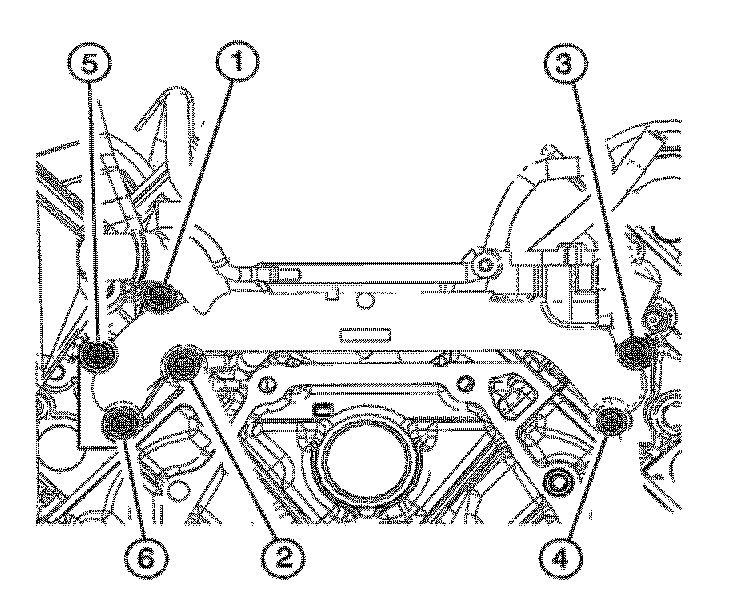 5
1
3
6
2
4