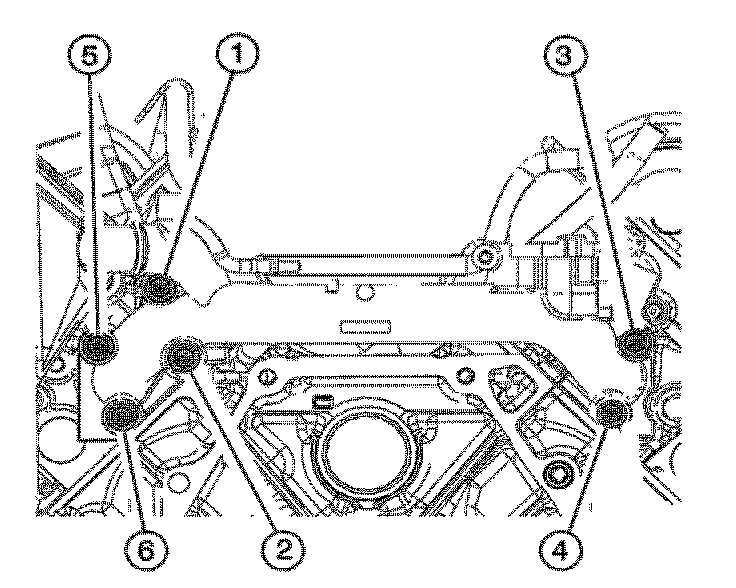 5
1
3
6
2
4