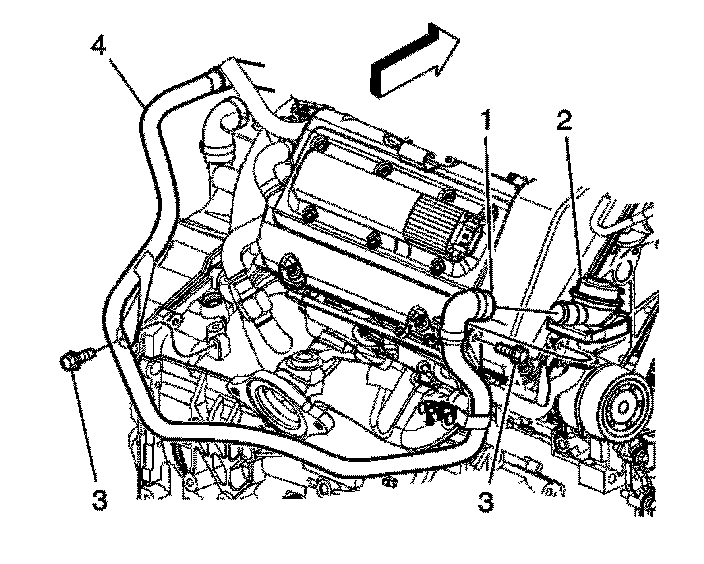 4
1
2
3
3