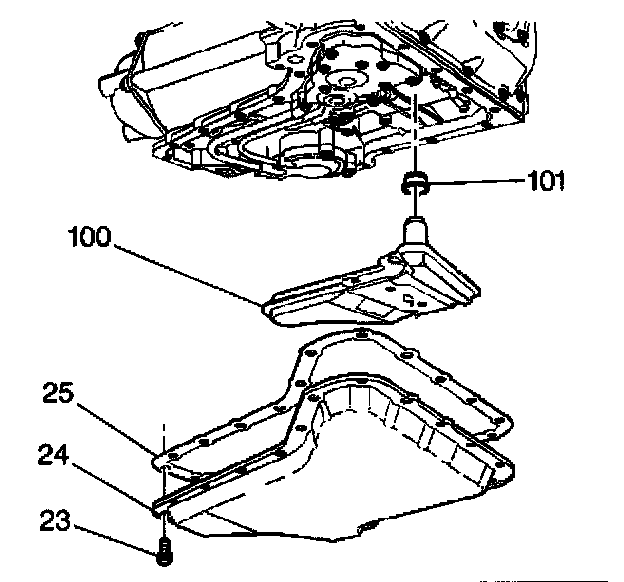 101
100
25
24
23