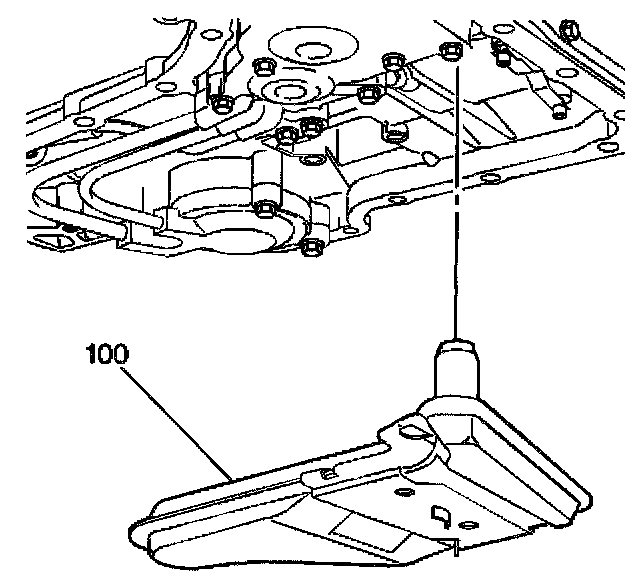 100