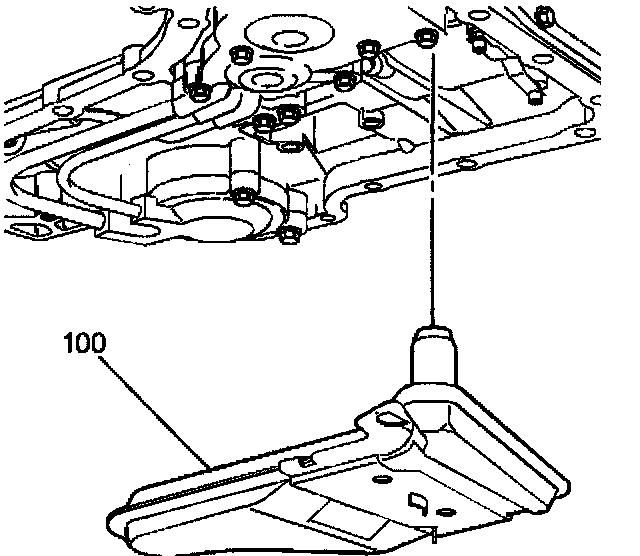 100