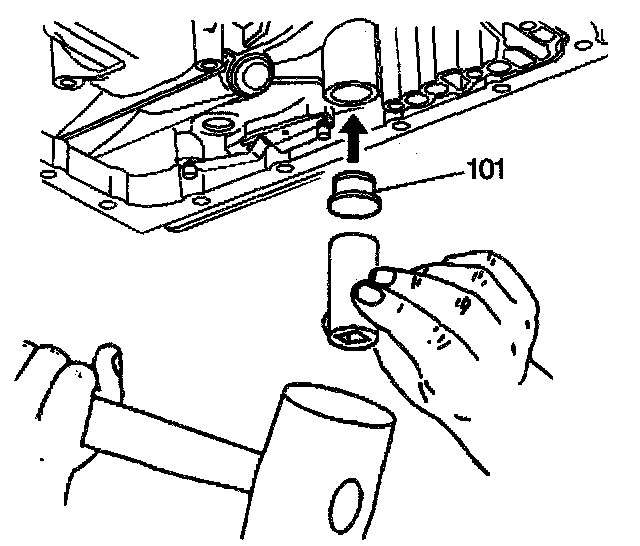 101