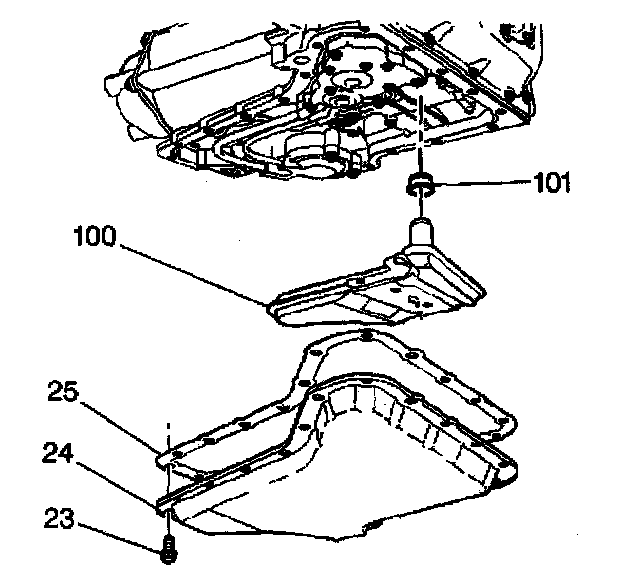 101

100

25

24

23