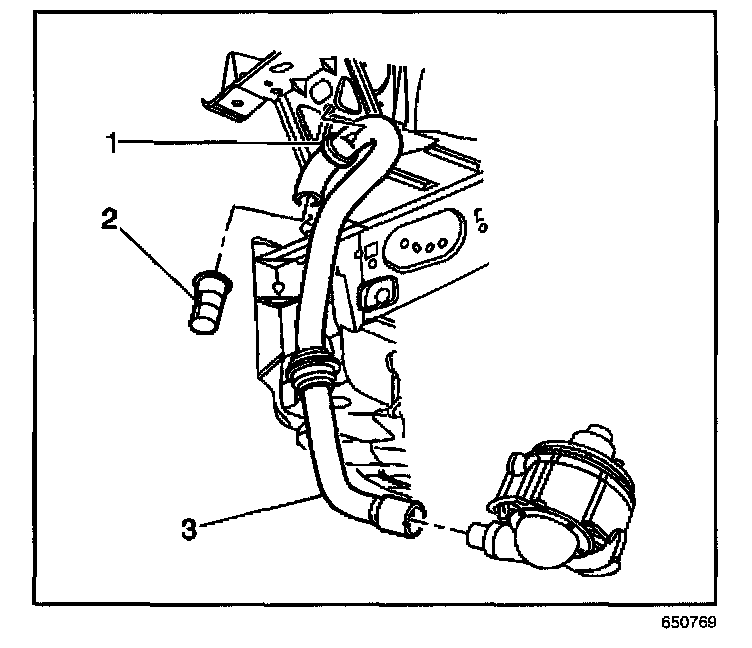 1
2
3
650769