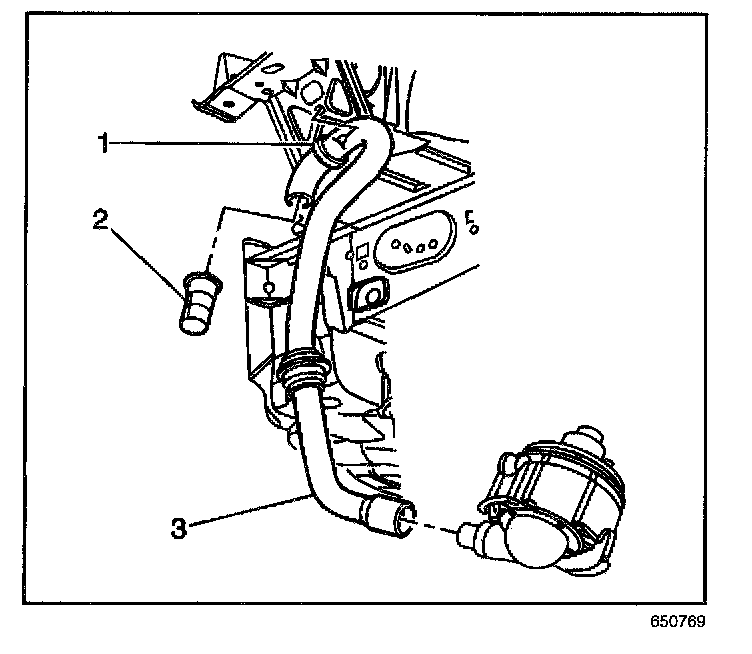 1
2
3
650769