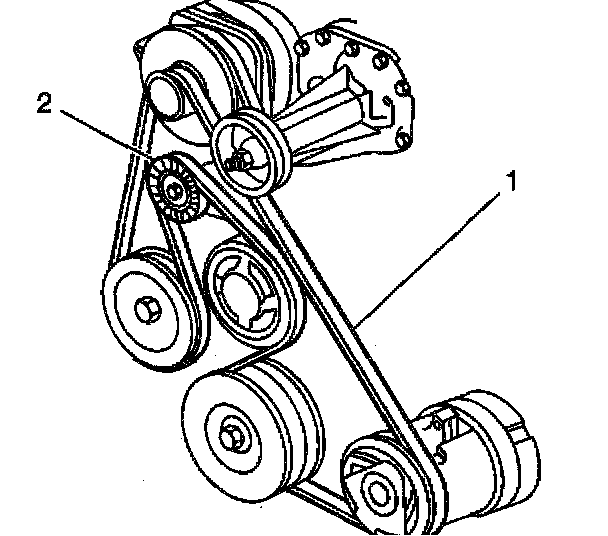 2
1