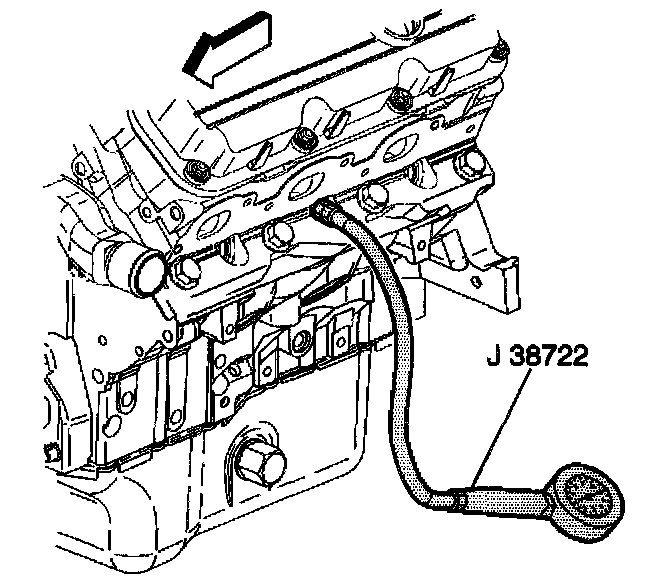 J 38722