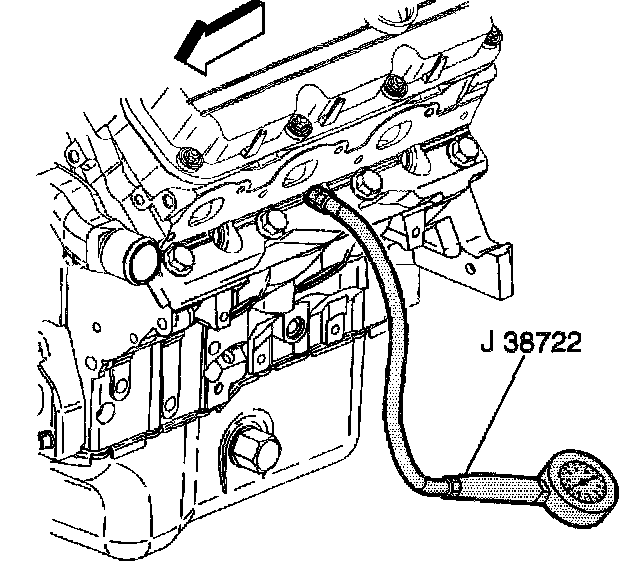 J 38722