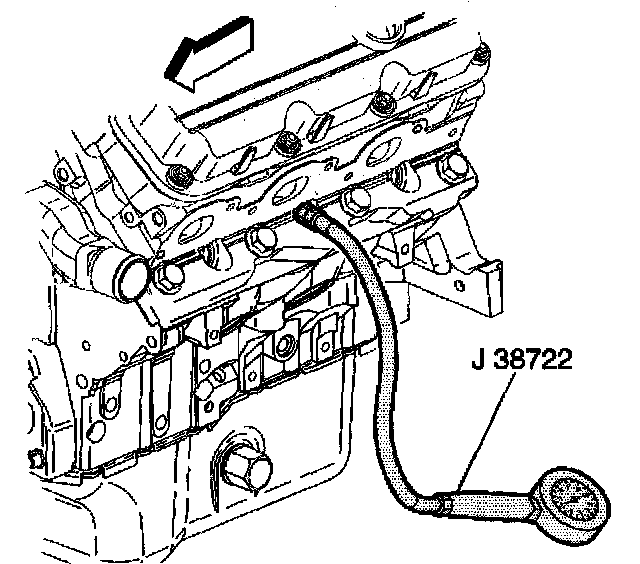 J 38722