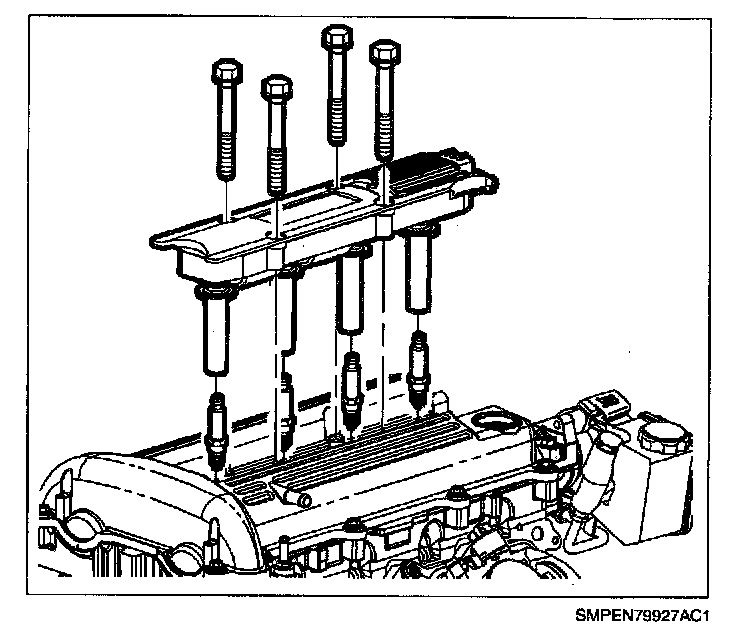 SMPEN79927AC1