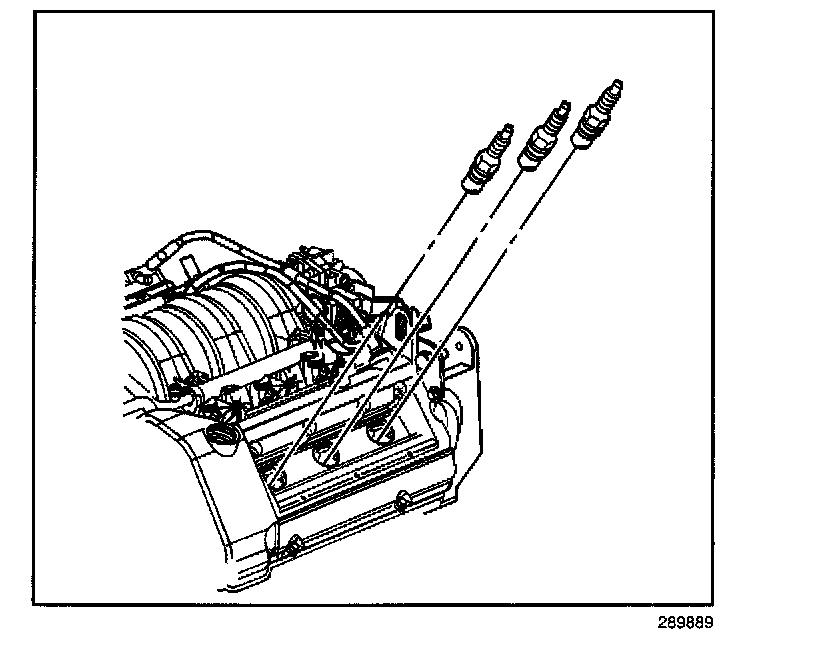 289889