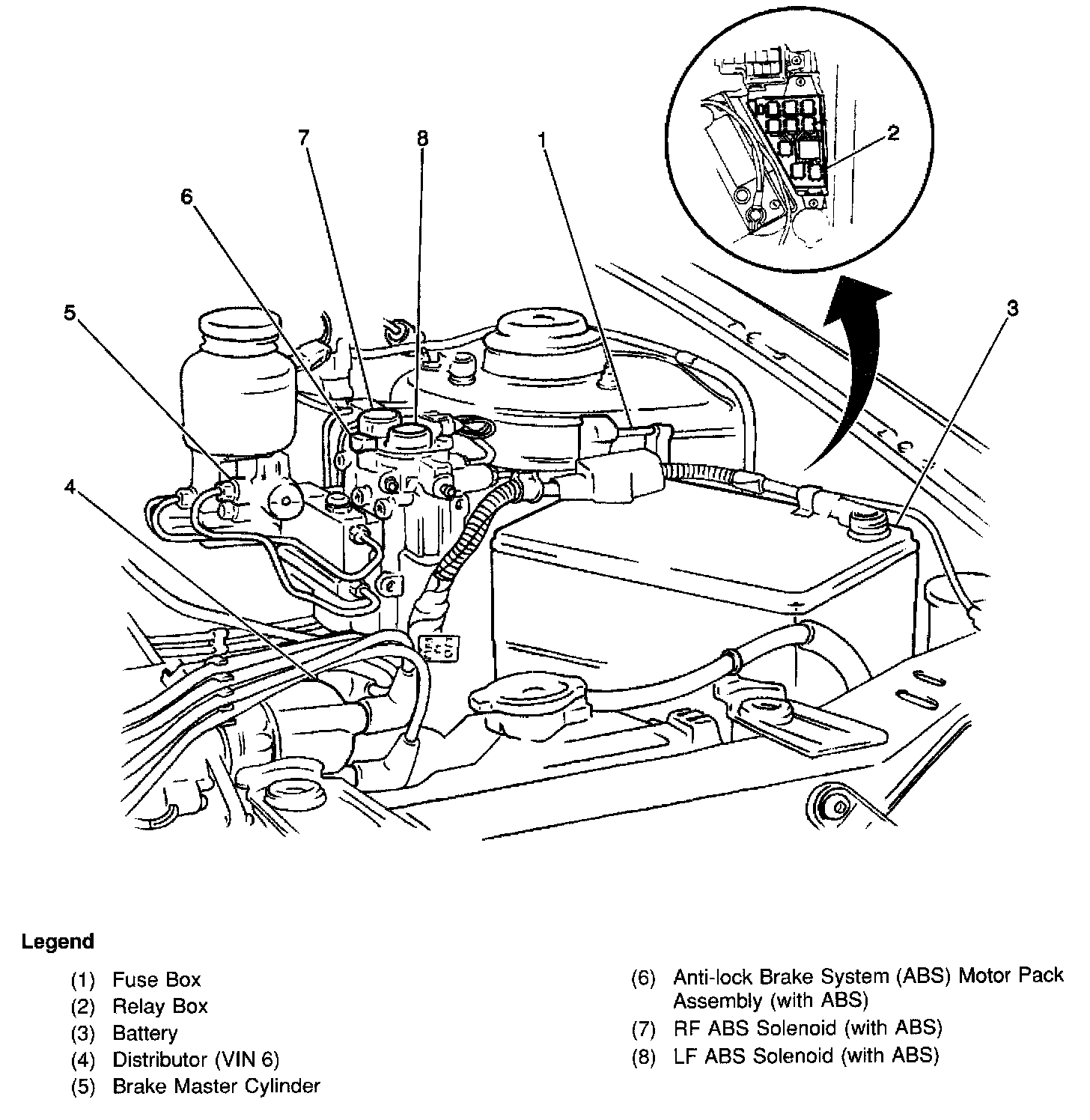 7
8
1
2
6
5
3
4

Legend

(1) Fuse Box
(2) Relay Box
(3) Battery
(4) Distributor (VIN 6)
(5) Brake Master Cylinder

(6) Anti-lock Brake System (ABS) Motor Pack Assembly (with ABS)
(7) RF ABS Solenoid (with ABS)
(8) LF ABS Solenoid (with ABS)