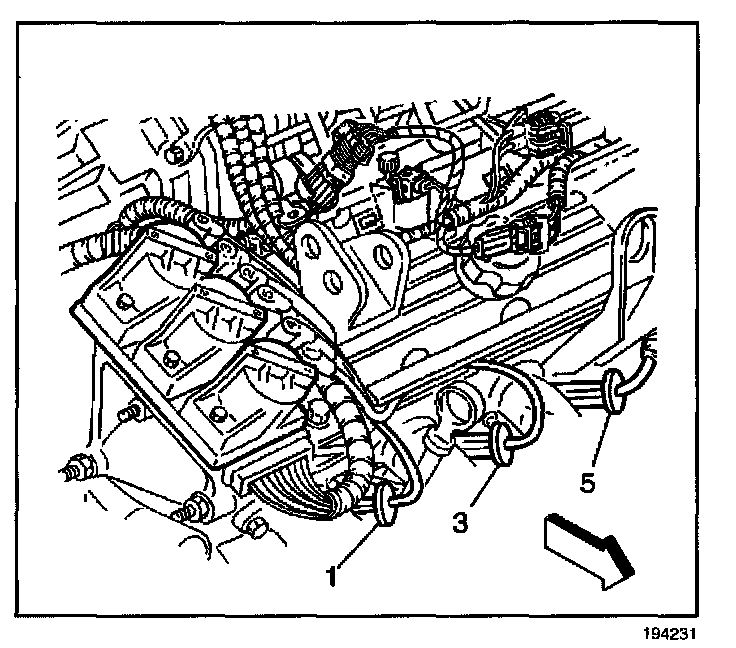 1
3
5
194231