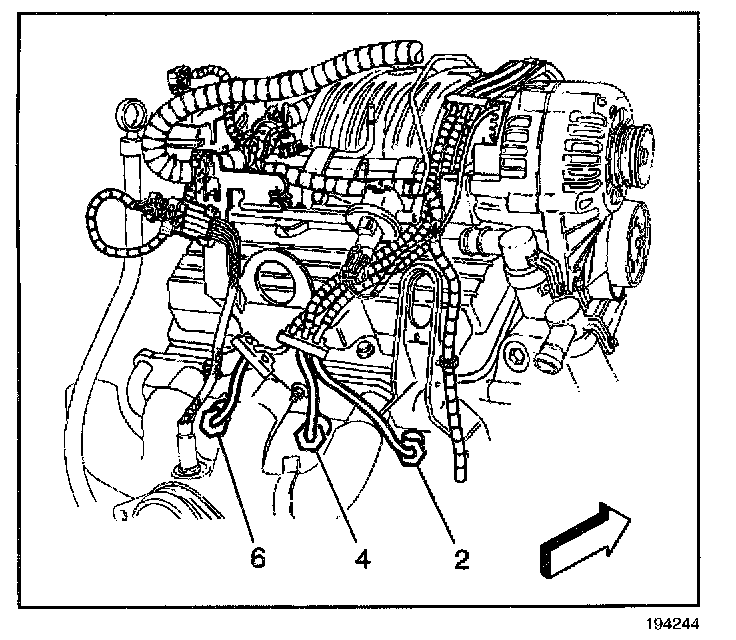 6
4
2
194244