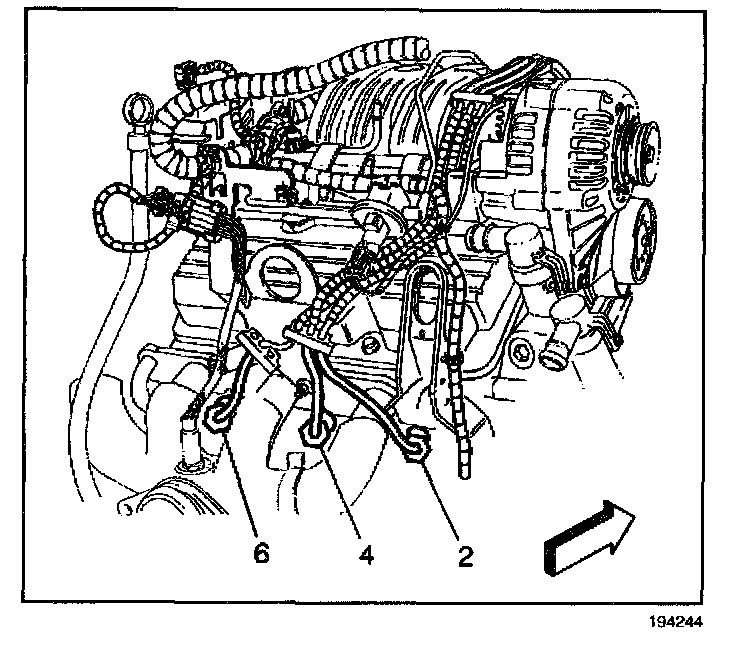 6
4
2
194244