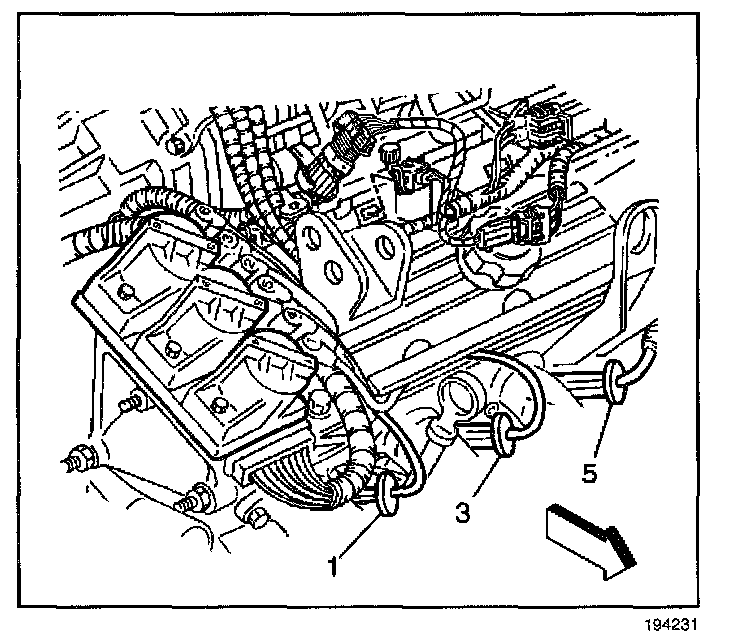 1
3
5
194231