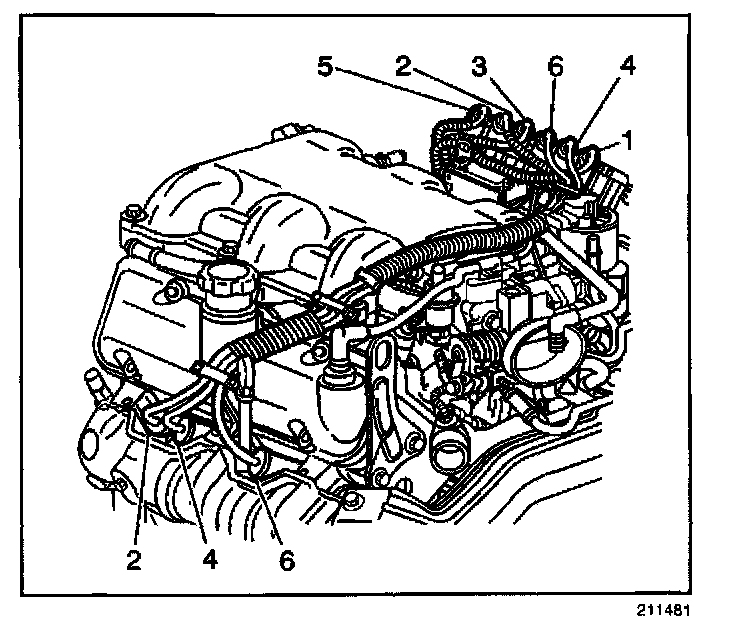 5
2
3
6
4
1
2
4
6
211481